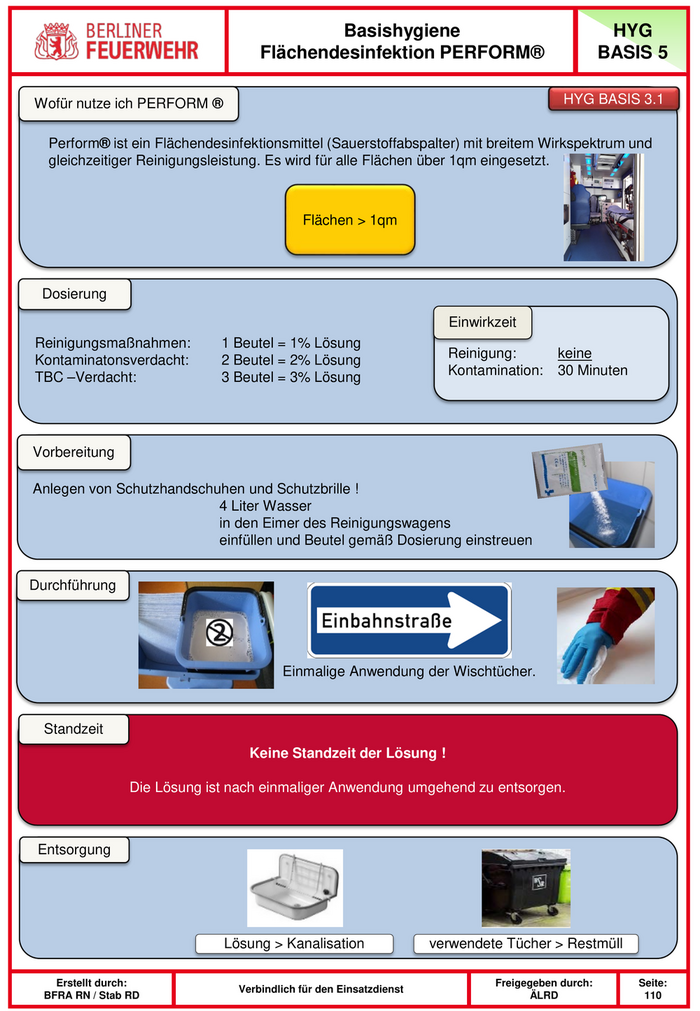 BERLINER FEUERWEHR

Basishygiene
Flächendesinfektion PERFORM®

HYG BASIS 5

Wofür nutze ich PERFORM ®

HYG BASIS 3.1

Perform® ist ein Flächendesinfektionsmittel (Sauerstoffabspalter) mit breitem Wirkspektrum und gleichzeitiger Reinigungsleistung. Es wird für alle Flächen über 1qm eingesetzt.

Flächen > 1qm

Dosierung

Reinigungsmaßnahmen: 1 Beutel = 1% Lösung
Kontaminatonsverdacht: 2 Beutel = 2% Lösung
TBC –Verdacht: 3 Beutel = 3% Lösung

Einwirkzeit

Reinigung: keine
Kontamination: 30 Minuten

Vorbereitung

Anlegen von Schutzhandschuhen und Schutzbrille !
4 Liter Wasser
in den Eimer des Reinigungswagens
einfüllen und Beutel gemäß Dosierung einstreuen

Durchführung

2

Einbahnstraße

Einmalige Anwendung der Wischtücher.

Standzeit

Keine Standzeit der Lösung !

Die Lösung ist nach einmaliger Anwendung umgehend zu entsorgen.

Entsorgung

Lösung > Kanalisation

verwendete Tücher > Restmüll

Erstellt durch:
BFRA RN / Stab RD

Verbindlich für den Einsatzdienst

Freigegeben durch:
ÄLRD

Seite:
110