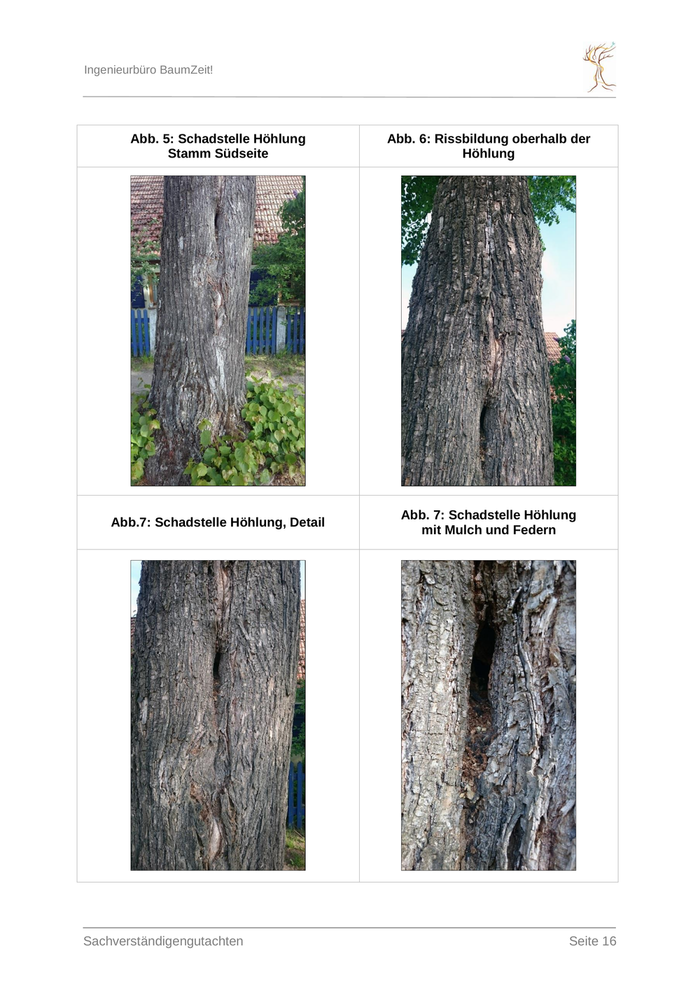 Ingenieurbüro BaumZeit!

| Abb. 5: Schadstelle Höhlung Stamm Südseite | Abb. 6: Rissbildung oberhalb der Höhlung |
|---|---|
| | |
| Abb.7: Schadstelle Höhlung, Detail | Abb. 7: Schadstelle Höhlung mit Mulch und Federn |
| | |

Sachverständigengutachten

Seite 16