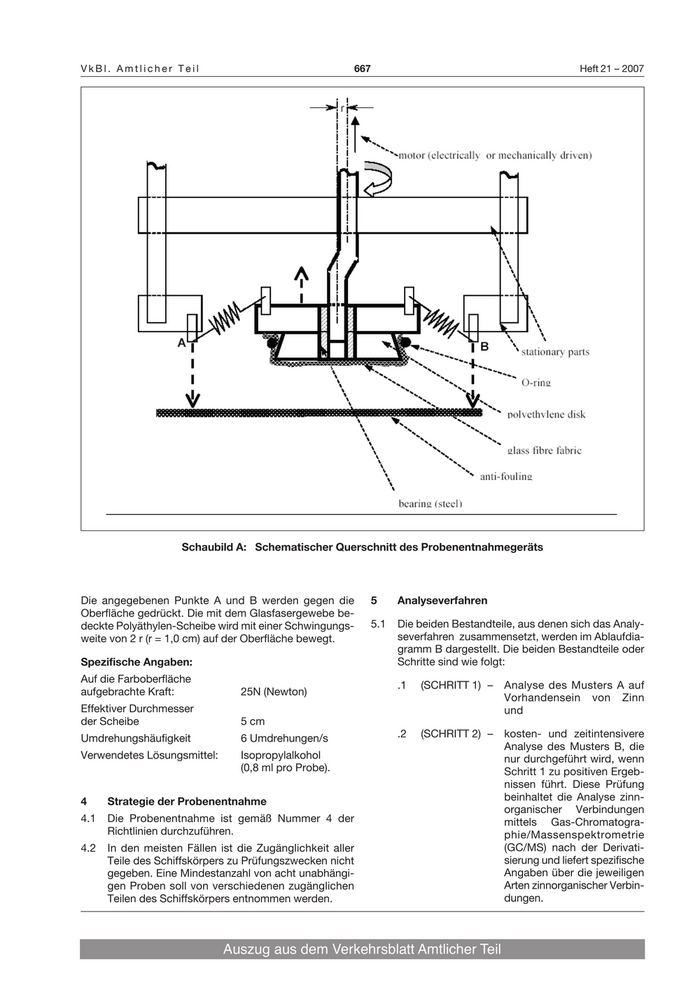 VkBl. Amtlicher Teil 667 Heft 21 – 2007

r

motor (electrically or mechanically driven)

A

B

stationary parts

O-ring

polyethylene disk

glass fibre fabric

anti-fouling

bearing (steel)

Schaubild A: Schematischer Querschnitt des Probenentnahmegeräts

Die angegebenen Punkte A und B werden gegen die Oberfläche gedrückt. Die mit dem Glasfasergewebe bedeckte Polyäthylen-Scheibe wird mit einer Schwingungsweite von 2 r (r = 1,0 cm) auf der Oberfläche bewegt.

Spezifische Angaben:

| | |
|---|---|
| Auf die Farboberfläche aufgebrachte Kraft: | 25N (Newton) |
| Effektiver Durchmesser der Scheibe | 5 cm |
| Umdrehungshäufigkeit | 6 Umdrehungen/s |
| Verwendetes Lösungsmittel: | Isopropylalkohol (0,8 ml pro Probe). |

4 Strategie der Probenentnahme

4.1 Die Probenentnahme ist gemäß Nummer 4 der Richtlinien durchzuführen.

4.2 In den meisten Fällen ist die Zugänglichkeit aller Teile des Schiffskörpers zu Prüfungszwecken nicht gegeben. Eine Mindestanzahl von acht unabhängigen Proben soll von verschiedenen zugänglichen Teilen des Schiffskörpers entnommen werden.

5 Analyseverfahren

5.1 Die beiden Bestandteile, aus denen sich das Analyseverfahren zusammensetzt, werden im Ablaufdiagramm B dargestellt. Die beiden Bestandteile oder Schritte sind wie folgt:

.1 (SCHRITT 1) – Analyse des Musters A auf Vorhandensein von Zinn und

.2 (SCHRITT 2) – kosten- und zeitintensivere Analyse des Musters B, die nur durchgeführt wird, wenn Schritt 1 zu positiven Ergebnissen führt. Diese Prüfung beinhaltet die Analyse zinnorganischer Verbindungen mittels Gas-Chromatographie/Massenspektrometrie (GC/MS) nach der Derivatisierung und liefert spezifische Angaben über die jeweiligen Arten zinnorganischer Verbindungen.

Auszug aus dem Verkehrsblatt Amtlicher Teil