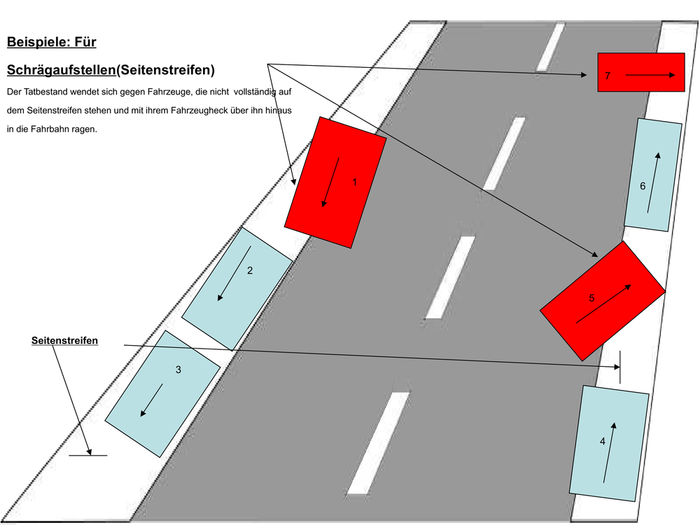 Beispiele: Für

Schrägaufstellen(Seitenstreifen)

Der Tatbestand wendet sich gegen Fahrzeuge, die nicht vollständig auf dem Seitenstreifen stehen und mit ihrem Fahrzeugheck über ihn hinaus in die Fahrbahn ragen.

7

1

6

2

5

Seitenstreifen

3

4