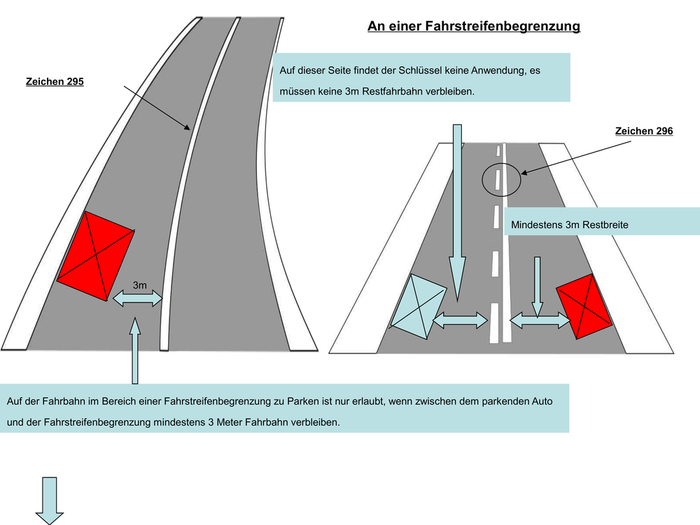 An einer Fahrstreifenbegrenzung

Zeichen 295

Auf dieser Seite findet der Schlüssel keine Anwendung, es müssen keine 3m Restfahrbahn verbleiben.

Zeichen 296

Mindestens 3m Restbreite

3m

Auf der Fahrbahn im Bereich einer Fahrstreifenbegrenzung zu Parken ist nur erlaubt, wenn zwischen dem parkenden Auto und der Fahrstreifenbegrenzung mindestens 3 Meter Fahrbahn verbleiben.