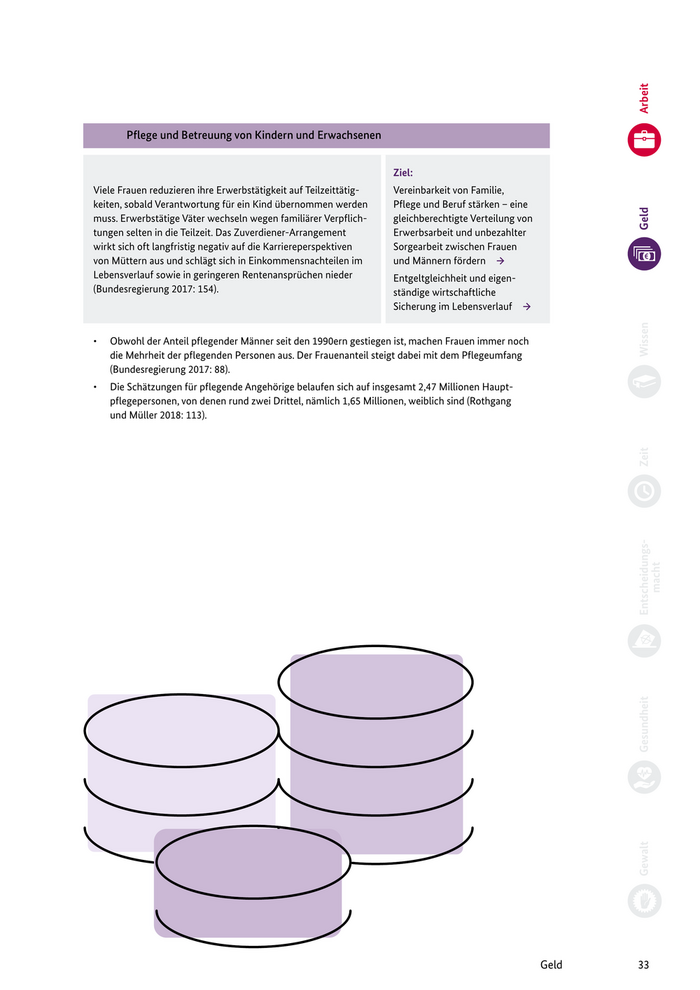 Pflege und Betreuung von Kindern und Erwachsenen

Viele Frauen reduzieren ihre Erwerbstätigkeit auf Teilzeittätigkeiten, sobald Verantwortung für ein Kind übernommen werden muss. Erwerbstätige Väter wechseln wegen familiärer Verpflichtungen selten in die Teilzeit. Das Zuverdiener-Arrangement wirkt sich oft langfristig negativ auf die Karriereperspektiven von Müttern aus und schlägt sich in Einkommensnachteilen im Lebensverlauf sowie in geringeren Rentenansprüchen nieder (Bundesregierung 2017: 154).

Ziel:
Vereinbarkeit von Familie, Pflege und Beruf stärken – eine gleichberechtigte Verteilung von Erwerbsarbeit und unbezahlter Sorgearbeit zwischen Frauen und Männern fördern →
Entgeltgleichheit und eigenständige wirtschaftliche Sicherung im Lebensverlauf →

• Obwohl der Anteil pflegender Männer seit den 1990ern gestiegen ist, machen Frauen immer noch die Mehrheit der pflegenden Personen aus. Der Frauenanteil steigt dabei mit dem Pflegeumfang (Bundesregierung 2017: 88).
• Die Schätzungen für pflegende Angehörige belaufen sich auf insgesamt 2,47 Millionen Hauptpflegepersonen, von denen rund zwei Drittel, nämlich 1,65 Millionen, weiblich sind (Rothgang und Müller 2018: 113).

Arbeit
Geld
Wissen
Zeit
Entscheidungsmacht
Gesundheit
Gewalt

Geld 33