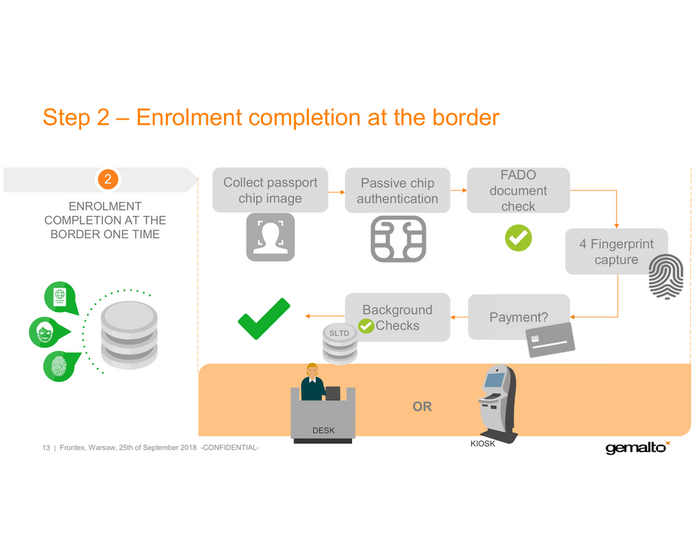 Step 2 – Enrolment completion at the border

2

ENROLMENT COMPLETION AT THE BORDER ONE TIME

Collect passport chip image

Passive chip authentication

FADO document check

4 Fingerprint capture

Payment?

Background Checks

SLTD

DESK

OR

KIOSK

13 | Frontex, Warsaw, 25th of September 2018 -CONFIDENTIAL-

gemalto