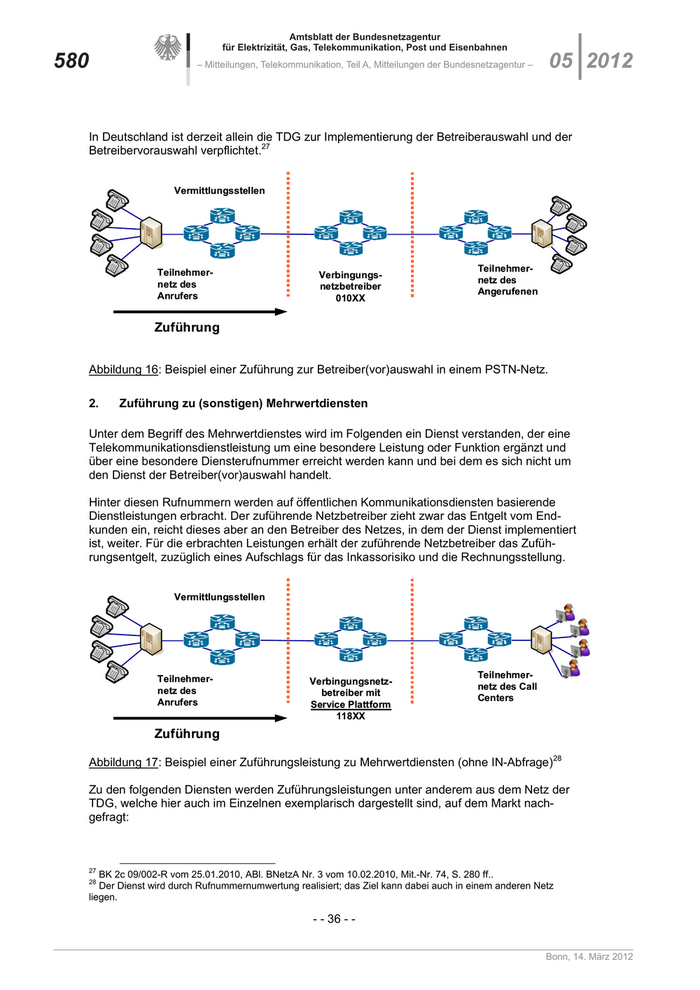 580

Amtsblatt der Bundesnetzagentur für Elektrizität, Gas, Telekommunikation, Post und Eisenbahnen
– Mitteilungen, Telekommunikation, Teil A, Mitteilungen der Bundesnetzagentur –

05 2012

In Deutschland ist derzeit allein die TDG zur Implementierung der Betreiberauswahl und der Betreibervorauswahl verpflichtet.$^{27}$

Vermittlungsstellen

Teilnehmernetz des Anrufers

Verbingungsnetzbetreiber 010XX

Teilnehmernetz des Angerufenen

Zuführung

Abbildung 16: Beispiel einer Zuführung zur Betreiber(vor)auswahl in einem PSTN-Netz.

2. Zuführung zu (sonstigen) Mehrwertdiensten

Unter dem Begriff des Mehrwertdienstes wird im Folgenden ein Dienst verstanden, der eine Telekommunikationsdienstleistung um eine besondere Leistung oder Funktion ergänzt und über eine besondere Diensterufnummer erreicht werden kann und bei dem es sich nicht um den Dienst der Betreiber(vor)auswahl handelt.

Hinter diesen Rufnummern werden auf öffentlichen Kommunikationsdiensten basierende Dienstleistungen erbracht. Der zuführende Netzbetreiber zieht zwar das Entgelt vom Endkunden ein, reicht dieses aber an den Betreiber des Netzes, in dem der Dienst implementiert ist, weiter. Für die erbrachten Leistungen erhält der zuführende Netzbetreiber das Zuführungsentgelt, zuzüglich eines Aufschlags für das Inkassorisiko und die Rechnungsstellung.

Vermittlungsstellen

Teilnehmernetz des Anrufers

Verbingungsnetzbetreiber mit Service Plattform 118XX

Teilnehmernetz des Call Centers

Zuführung

Abbildung 17: Beispiel einer Zuführungsleistung zu Mehrwertdiensten (ohne IN-Abfrage)$^{28}$

Zu den folgenden Diensten werden Zuführungsleistungen unter anderem aus dem Netz der TDG, welche hier auch im Einzelnen exemplarisch dargestellt sind, auf dem Markt nachgefragt:

$^{27}$ BK 2c 09/002-R vom 25.01.2010, ABl. BNetzA Nr. 3 vom 10.02.2010, Mit.-Nr. 74, S. 280 ff..
$^{28}$ Der Dienst wird durch Rufnummernumwertung realisiert; das Ziel kann dabei auch in einem anderen Netz liegen.

- - 36 - -

Bonn, 14. März 2012