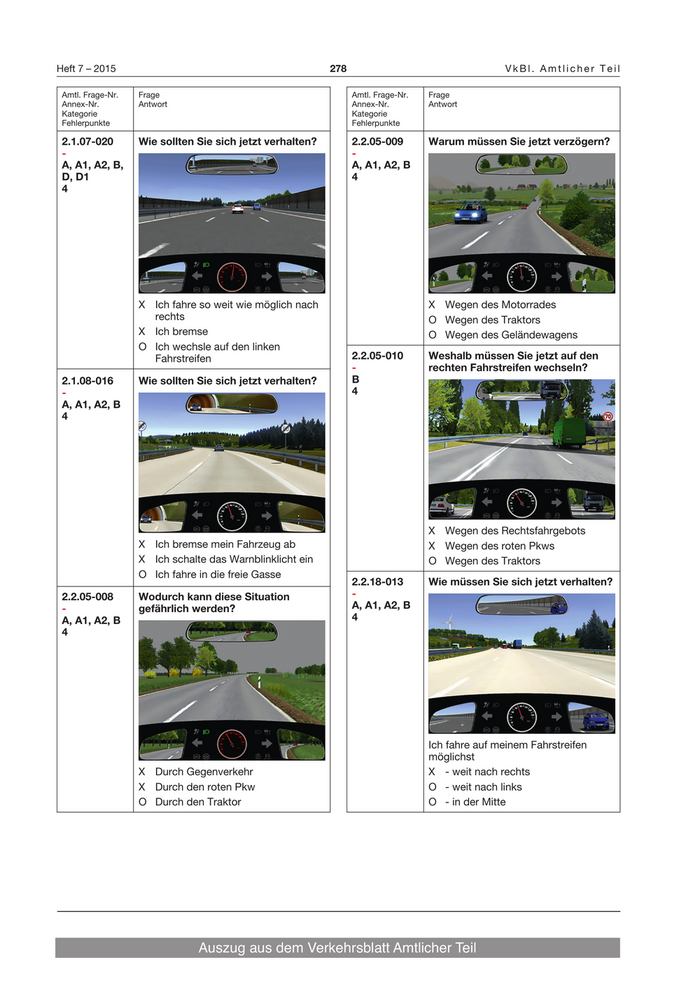 Heft 7 – 2015 278 VkBl. Amtlicher Teil

| Amtl. Frage-Nr. Annex-Nr. Kategorie Fehlerpunkte | Frage Antwort |
|---|---|
| 2.1.07-020 - A, A1, A2, B, D, D1 4 | Wie sollten Sie sich jetzt verhalten? X Ich fahre so weit wie möglich nach rechts X Ich bremse O Ich wechsle auf den linken Fahrstreifen |
| 2.1.08-016 - A, A1, A2, B 4 | Wie sollten Sie sich jetzt verhalten? X Ich bremse mein Fahrzeug ab X Ich schalte das Warnblinklicht ein O Ich fahre in die freie Gasse |
| 2.2.05-008 - A, A1, A2, B 4 | Wodurch kann diese Situation gefährlich werden? X Durch Gegenverkehr X Durch den roten Pkw O Durch den Traktor |

| Amtl. Frage-Nr. Annex-Nr. Kategorie Fehlerpunkte | Frage Antwort |
|---|---|
| 2.2.05-009 - A, A1, A2, B 4 | Warum müssen Sie jetzt verzögern? X Wegen des Motorrades O Wegen des Traktors O Wegen des Geländewagens |
| 2.2.05-010 - B 4 | Weshalb müssen Sie jetzt auf den rechten Fahrstreifen wechseln? X Wegen des Rechtsfahrgebots X Wegen des roten Pkws O Wegen des Traktors |
| 2.2.18-013 - A, A1, A2, B 4 | Wie müssen Sie sich jetzt verhalten? Ich fahre auf meinem Fahrstreifen möglichst X - weit nach rechts O - weit nach links O - in der Mitte |

Auszug aus dem Verkehrsblatt Amtlicher Teil