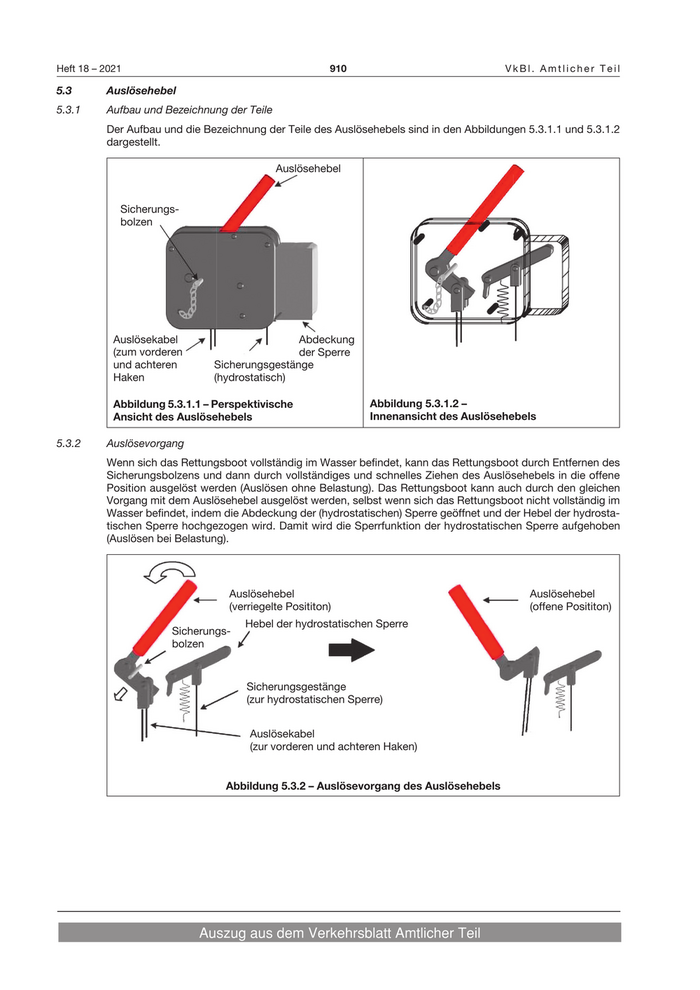 Heft 18 – 2021 910 VkBl. Amtlicher Teil

5.3 Auslösehebel

5.3.1 Aufbau und Bezeichnung der Teile

Der Aufbau und die Bezeichnung der Teile des Auslösehebels sind in den Abbildungen 5.3.1.1 und 5.3.1.2 dargestellt.

Auslösehebel

Sicherungsbolzen

Auslösekabel (zum vorderen und achteren Haken

Sicherungsgestänge (hydrostatisch)

Abdeckung der Sperre

Abbildung 5.3.1.1 – Perspektivische Ansicht des Auslösehebels

Abbildung 5.3.1.2 – Innenansicht des Auslösehebels

5.3.2 Auslösevorgang

Wenn sich das Rettungsboot vollständig im Wasser befindet, kann das Rettungsboot durch Entfernen des Sicherungsbolzens und dann durch vollständiges und schnelles Ziehen des Auslösehebels in die offene Position ausgelöst werden (Auslösen ohne Belastung). Das Rettungsboot kann auch durch den gleichen Vorgang mit dem Auslösehebel ausgelöst werden, selbst wenn sich das Rettungsboot nicht vollständig im Wasser befindet, indem die Abdeckung der (hydrostatischen) Sperre geöffnet und der Hebel der hydrostatischen Sperre hochgezogen wird. Damit wird die Sperrfunktion der hydrostatischen Sperre aufgehoben (Auslösen bei Belastung).

Auslösehebel (verriegelte Posititon)

Sicherungsbolzen

Hebel der hydrostatischen Sperre

Sicherungsgestänge (zur hydrostatischen Sperre)

Auslösekabel (zur vorderen und achteren Haken)

Auslösehebel (offene Posititon)

Abbildung 5.3.2 – Auslösevorgang des Auslösehebels

Auszug aus dem Verkehrsblatt Amtlicher Teil