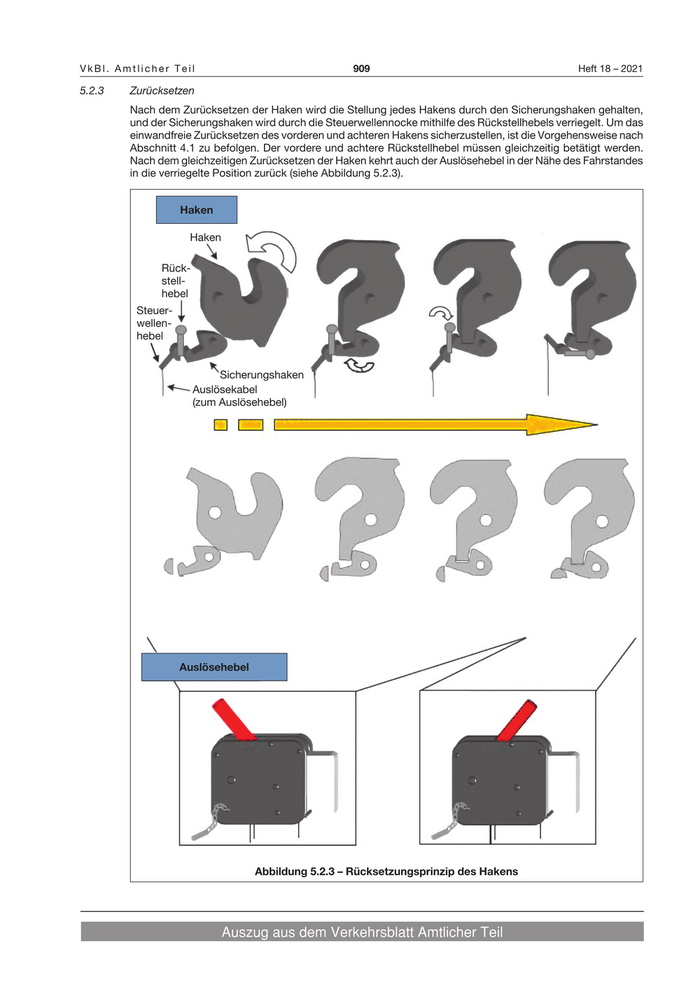 VkBl. Amtlicher Teil 909 Heft 18 – 2021

5.2.3 Zurücksetzen

Nach dem Zurücksetzen der Haken wird die Stellung jedes Hakens durch den Sicherungshaken gehalten, und der Sicherungshaken wird durch die Steuerwellennocke mithilfe des Rückstellhebels verriegelt. Um das einwandfreie Zurücksetzen des vorderen und achteren Hakens sicherzustellen, ist die Vorgehensweise nach Abschnitt 4.1 zu befolgen. Der vordere und achtere Rückstellhebel müssen gleichzeitig betätigt werden. Nach dem gleichzeitigen Zurücksetzen der Haken kehrt auch der Auslösehebel in der Nähe des Fahrstandes in die verriegelte Position zurück (siehe Abbildung 5.2.3).

Haken

Haken

Rückstellhebel

Steuerwellenhebel

Sicherungshaken

Auslösekabel (zum Auslösehebel)

Auslösehebel

Abbildung 5.2.3 – Rücksetzungsprinzip des Hakens

Auszug aus dem Verkehrsblatt Amtlicher Teil