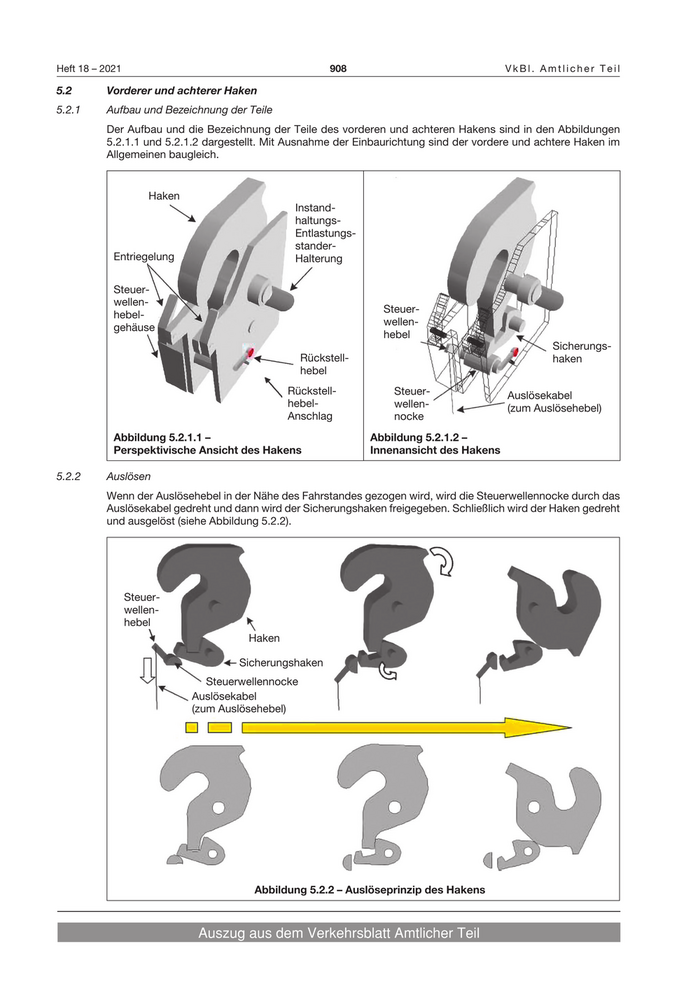 Heft 18 – 2021

908

VkBl. Amtlicher Teil

5.2 Vorderer und achterer Haken

5.2.1 Aufbau und Bezeichnung der Teile

Der Aufbau und die Bezeichnung der Teile des vorderen und achteren Hakens sind in den Abbildungen 5.2.1.1 und 5.2.1.2 dargestellt. Mit Ausnahme der Einbaurichtung sind der vordere und achtere Haken im Allgemeinen baugleich.

Haken

Instandhaltungs-Entlastungsstander-Halterung

Entriegelung

Steuerwellenhebelgehäuse

Rückstellhebel

Rückstellhebel-Anschlag

Abbildung 5.2.1.1 – Perspektivische Ansicht des Hakens

Steuerwellenhebel

Sicherungshaken

Steuerwellennocke

Auslösekabel (zum Auslösehebel)

Abbildung 5.2.1.2 – Innenansicht des Hakens

5.2.2 Auslösen

Wenn der Auslösehebel in der Nähe des Fahrstandes gezogen wird, wird die Steuerwellennocke durch das Auslösekabel gedreht und dann wird der Sicherungshaken freigegeben. Schließlich wird der Haken gedreht und ausgelöst (siehe Abbildung 5.2.2).

Steuerwellenhebel

Haken

Sicherungshaken

Steuerwellennocke

Auslösekabel (zum Auslösehebel)

Abbildung 5.2.2 – Auslöseprinzip des Hakens

Auszug aus dem Verkehrsblatt Amtlicher Teil