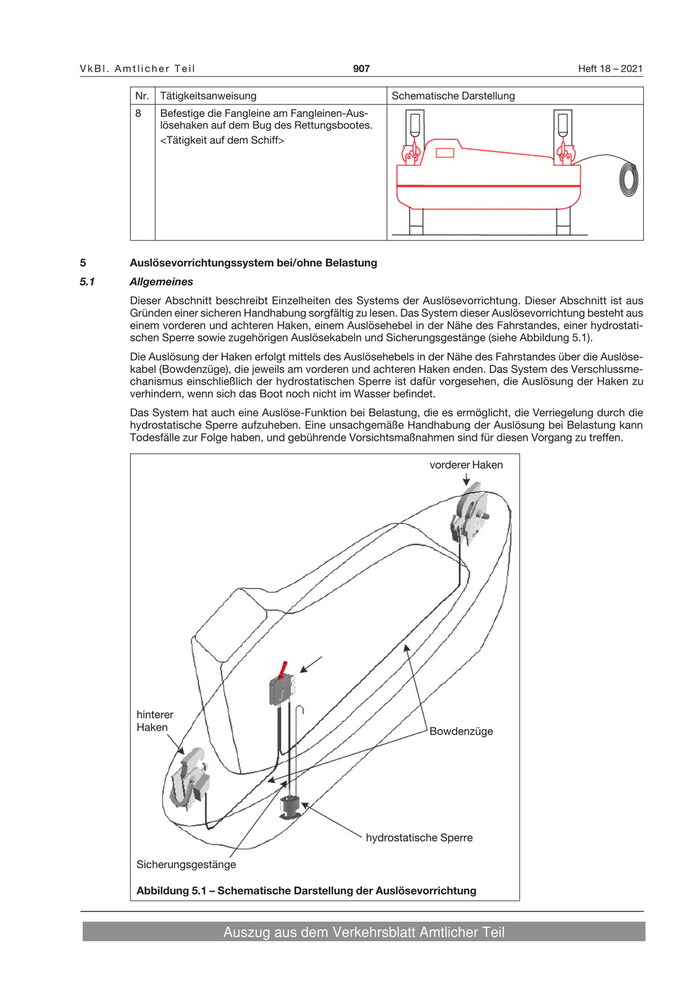 VkBl. Amtlicher Teil 907 Heft 18 – 2021

| Nr. | Tätigkeitsanweisung | Schematische Darstellung |
|---|---|---|
| 8 | Befestige die Fangleine am Fangleinen-Auslösehaken auf dem Bug des Rettungsbootes. <Tätigkeit auf dem Schiff> | |

5 Auslösevorrichtungssystem bei/ohne Belastung

5.1 Allgemeines

Dieser Abschnitt beschreibt Einzelheiten des Systems der Auslösevorrichtung. Dieser Abschnitt ist aus Gründen einer sicheren Handhabung sorgfältig zu lesen. Das System dieser Auslösevorrichtung besteht aus einem vorderen und achteren Haken, einem Auslösehebel in der Nähe des Fahrstandes, einer hydrostatischen Sperre sowie zugehörigen Auslösekabeln und Sicherungsgestänge (siehe Abbildung 5.1).

Die Auslösung der Haken erfolgt mittels des Auslösehebels in der Nähe des Fahrstandes über die Auslösekabel (Bowdenzüge), die jeweils am vorderen und achteren Haken enden. Das System des Verschlussmechanismus einschließlich der hydrostatischen Sperre ist dafür vorgesehen, die Auslösung der Haken zu verhindern, wenn sich das Boot noch nicht im Wasser befindet.

Das System hat auch eine Auslöse-Funktion bei Belastung, die es ermöglicht, die Verriegelung durch die hydrostatische Sperre aufzuheben. Eine unsachgemäße Handhabung der Auslösung bei Belastung kann Todesfälle zur Folge haben, und gebührende Vorsichtsmaßnahmen sind für diesen Vorgang zu treffen.

vorderer Haken

hinterer Haken

Bowdenzüge

hydrostatische Sperre

Sicherungsgestänge

Abbildung 5.1 – Schematische Darstellung der Auslösevorrichtung

Auszug aus dem Verkehrsblatt Amtlicher Teil