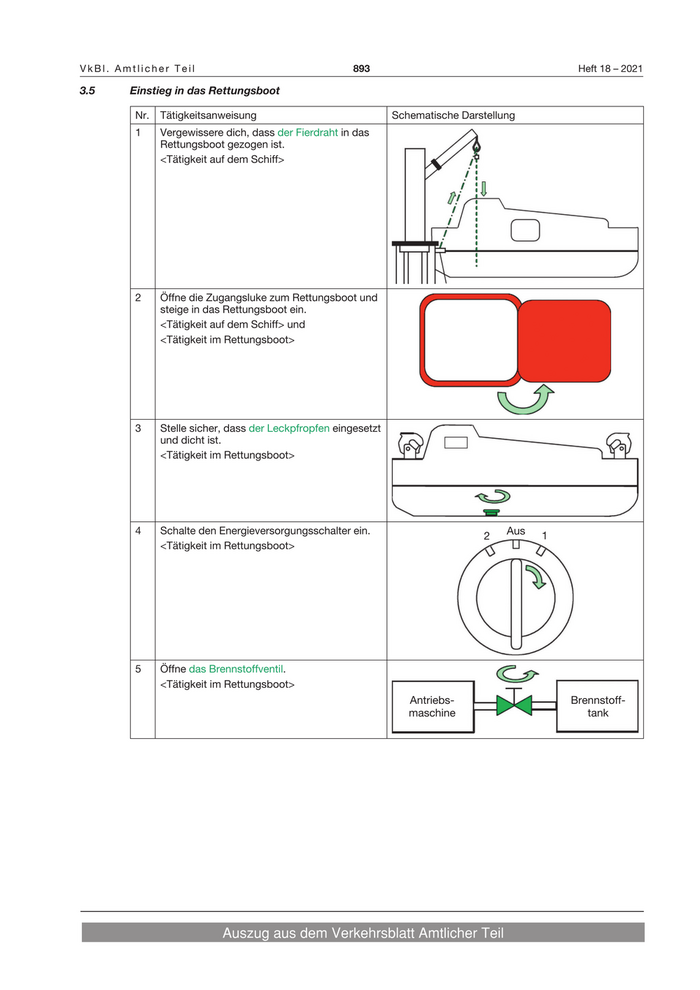 VkBl. Amtlicher Teil 893 Heft 18 – 2021

3.5 Einstieg in das Rettungsboot

| Nr. | Tätigkeitsanweisung | Schematische Darstellung |
|---|---|---|
| 1 | Vergewissere dich, dass der Fierdraht in das Rettungsboot gezogen ist. <Tätigkeit auf dem Schiff> | |
| 2 | Öffne die Zugangsluke zum Rettungsboot und steige in das Rettungsboot ein. <Tätigkeit auf dem Schiff> und <Tätigkeit im Rettungsboot> | |
| 3 | Stelle sicher, dass der Leckpfropfen eingesetzt und dicht ist. <Tätigkeit im Rettungsboot> | |
| 4 | Schalte den Energieversorgungsschalter ein. <Tätigkeit im Rettungsboot> | 2 Aus 1 |
| 5 | Öffne das Brennstoffventil. <Tätigkeit im Rettungsboot> | Antriebsmaschine Brennstofftank |

Auszug aus dem Verkehrsblatt Amtlicher Teil